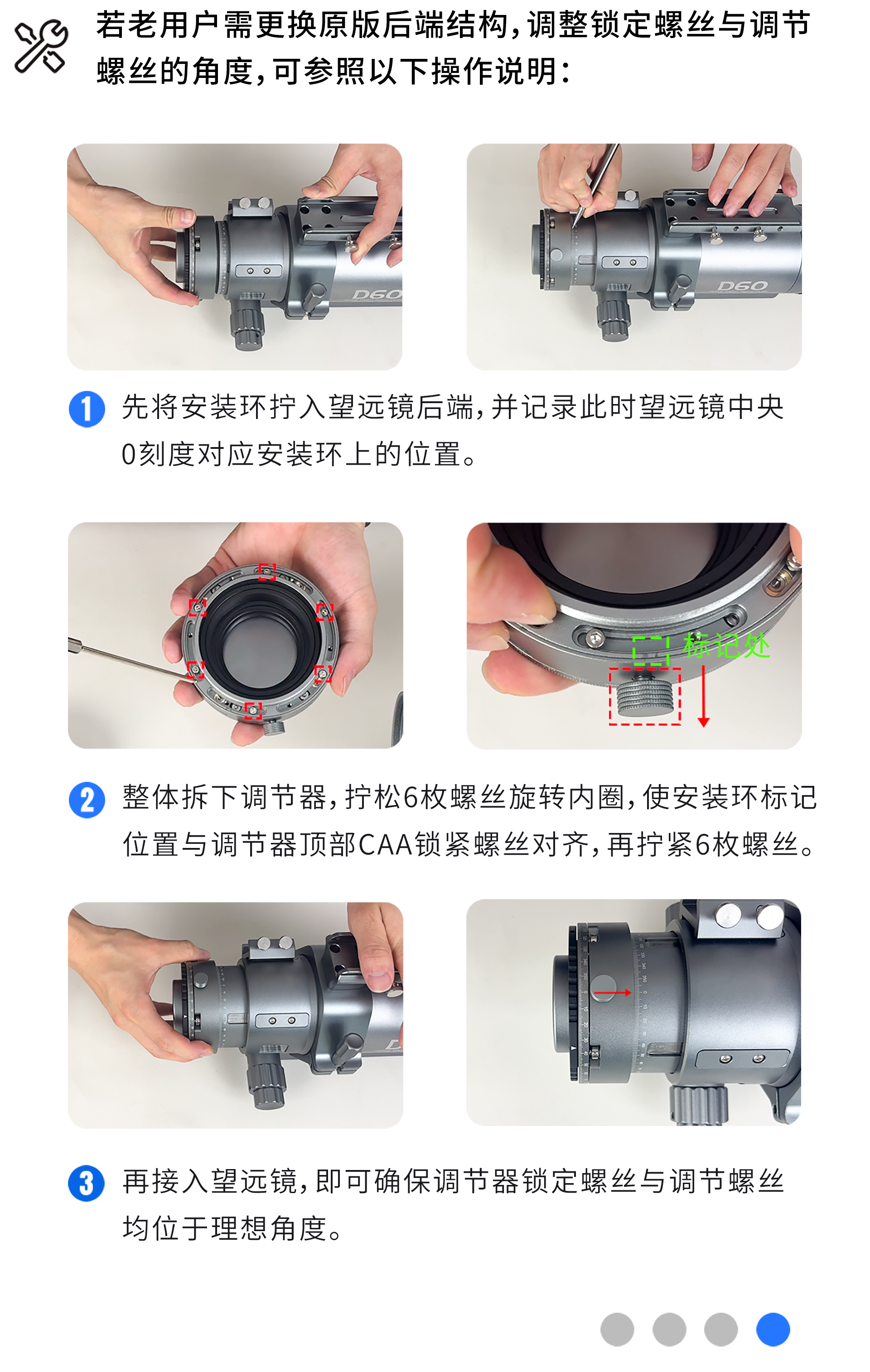 若老用户需更换原版后端结构，调整锁定螺丝与调节螺丝的角度，可参照以下操作说明：

D60

D60

1 先将安装环拧入望远镜后端，并记录此时望远镜中央0刻度对应安装环上的位置。

标记处

2 整体拆下调节器，拧松6枚螺丝旋转内圈，使安装环标记位置与调节器顶部CAA锁紧螺丝对齐，再拧紧6枚螺丝。

3 再接入望远镜，即可确保调节器锁定螺丝与调节螺丝均位于理想角度。